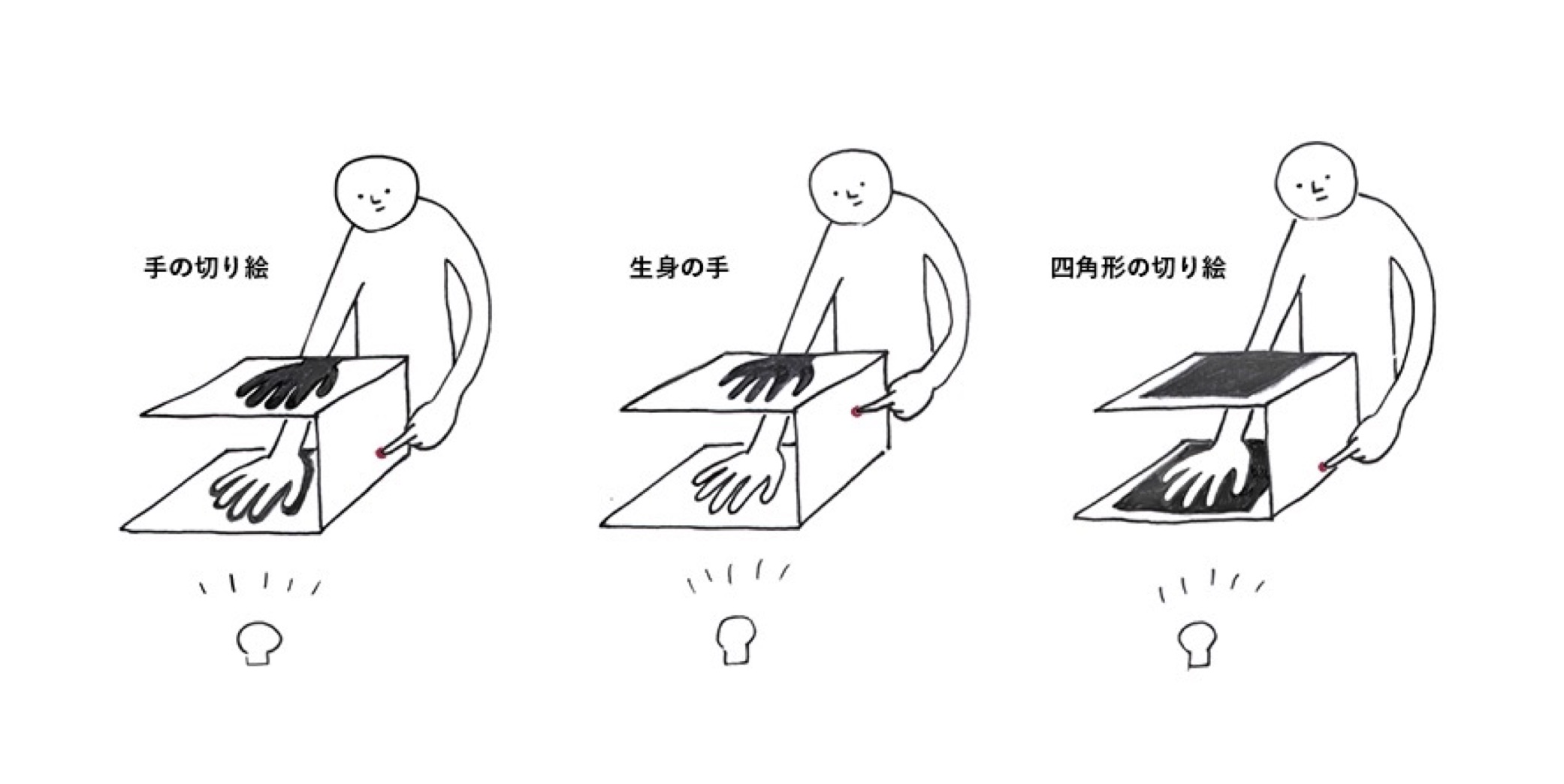 手の切り絵

生身の手

四角形の切り絵