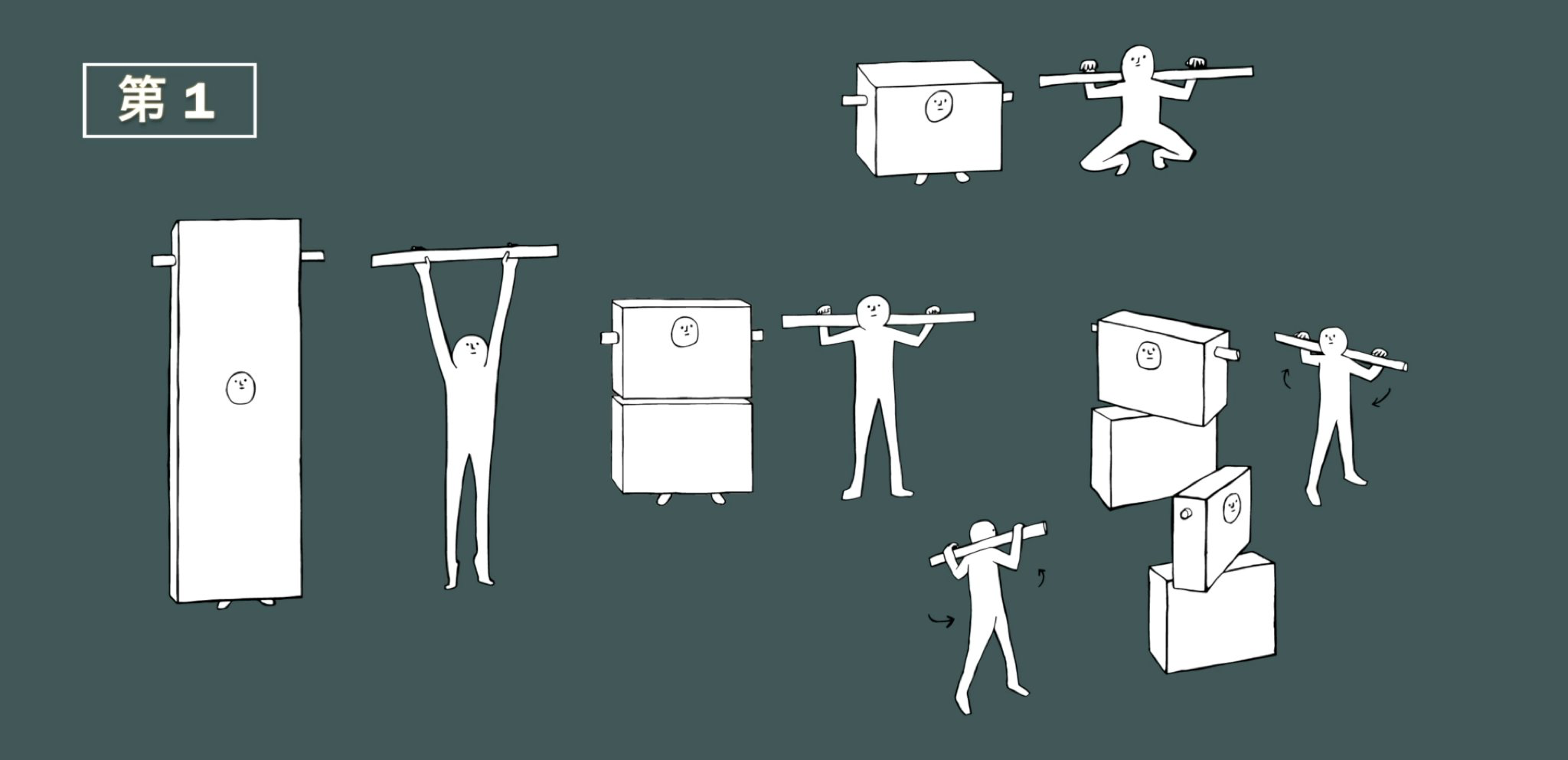 第 1