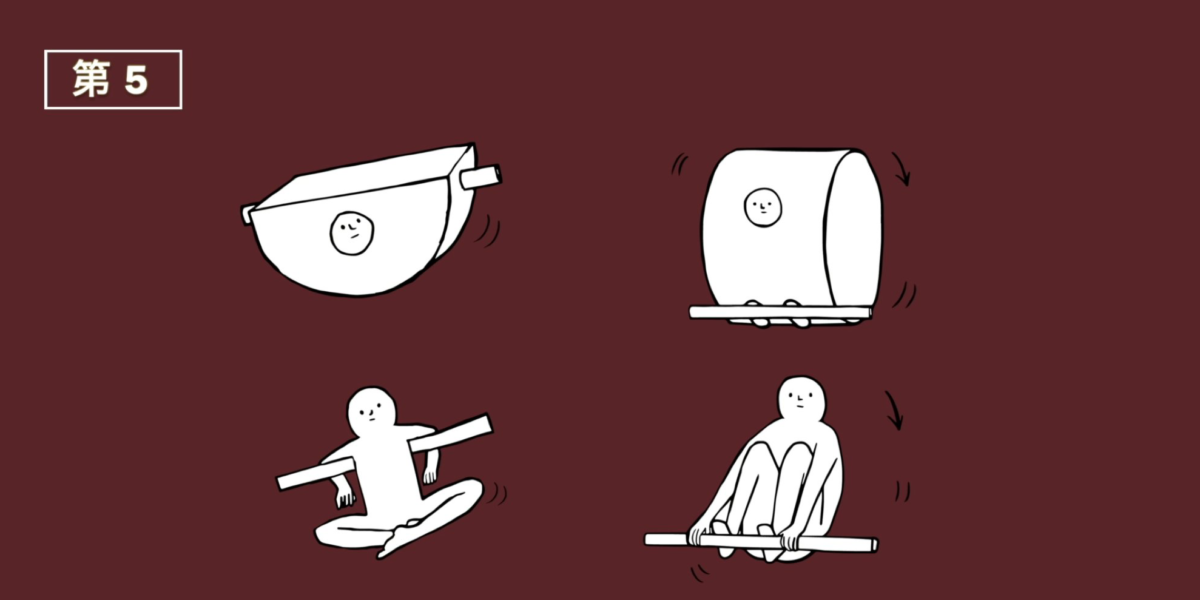 第 5